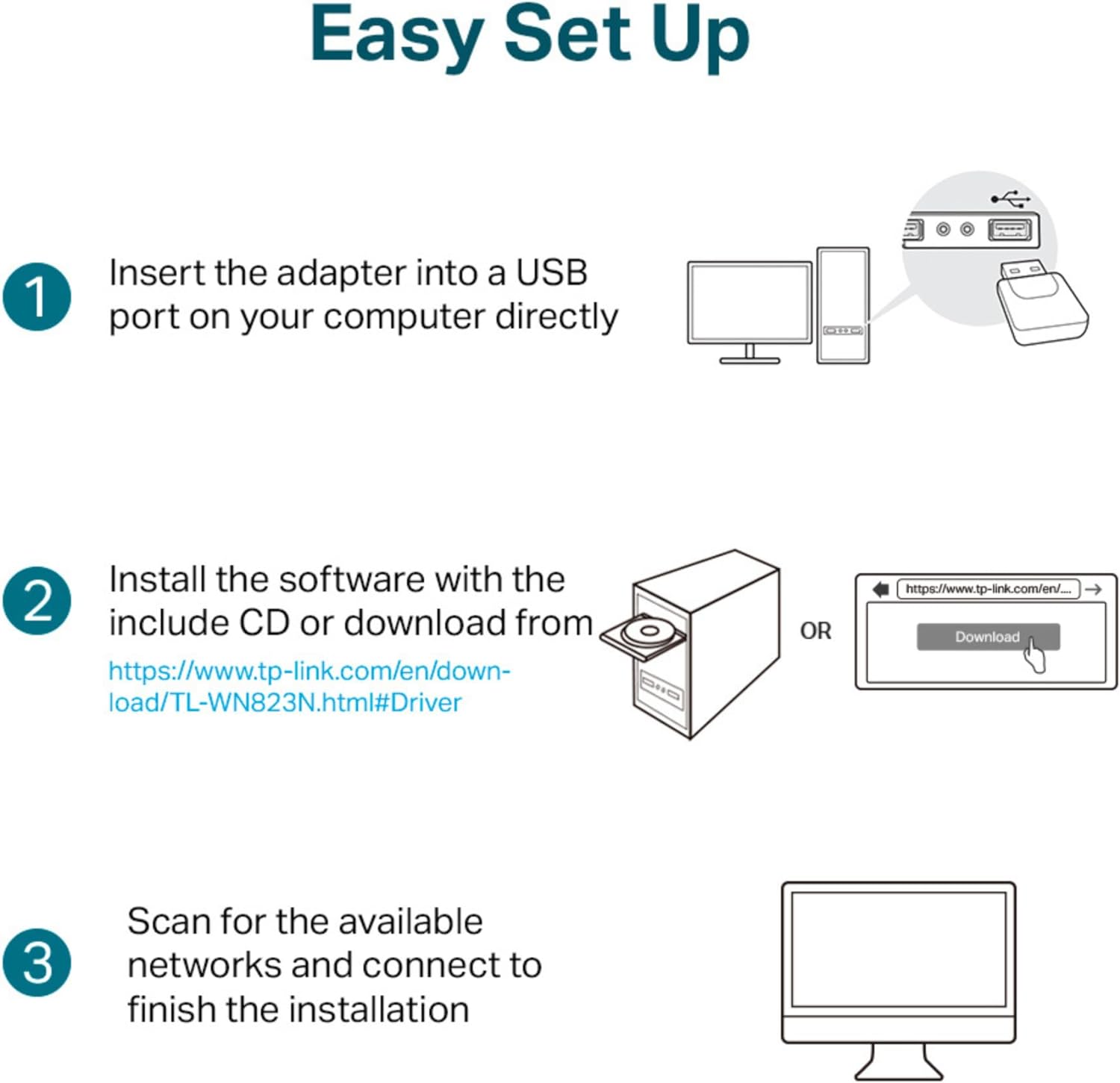 Easy Set Up

1 Insert the adapter into a USB port on your computer directly

2 Install the software with the include CD or download from https://www.tp-link.com/en/download/TL-WN823N.html#Driver

OR

https://www.tp-link.com/en/....

Download

3 Scan for the available networks and connect to finish the installation