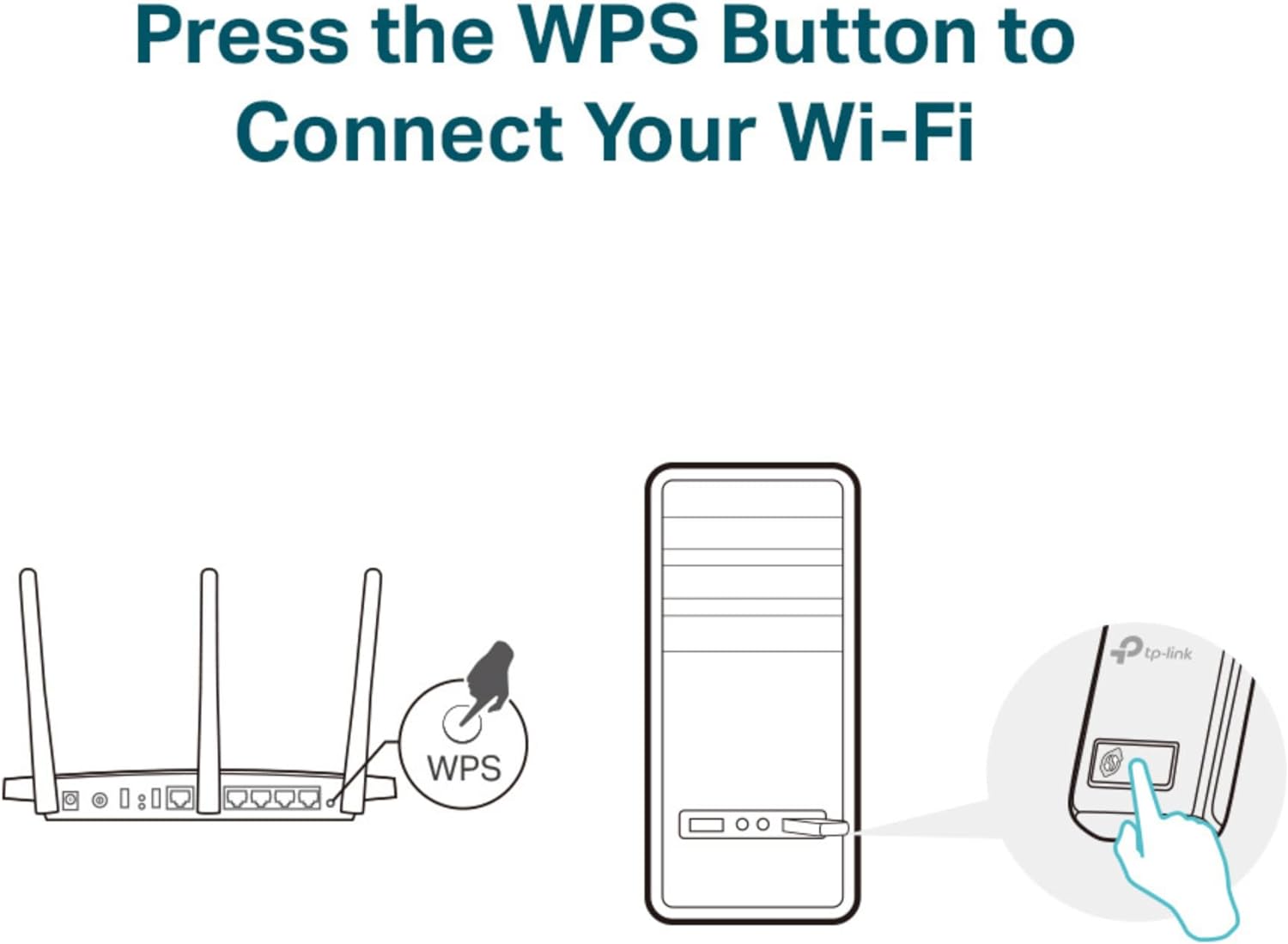 Press the WPS Button to Connect Your Wi-Fi

WPS

tp-link