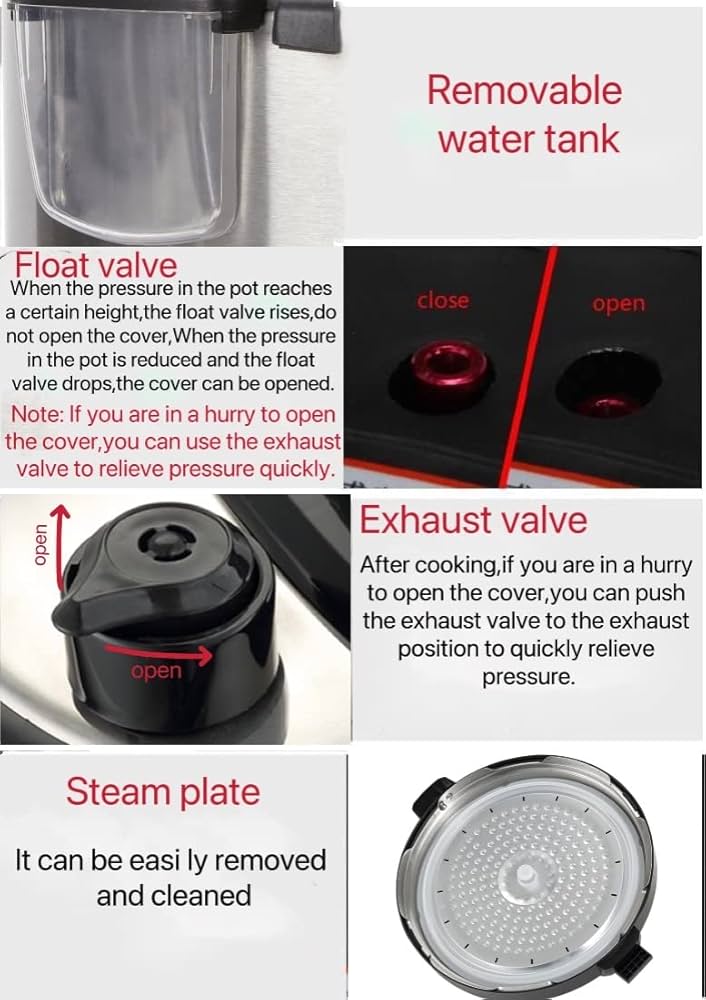 Removable water tank

Float valve
When the pressure in the pot reaches a certain height,the float valve rises,do not open the cover,When the pressure in the pot is reduced and the float valve drops,the cover can be opened.
Note: If you are in a hurry to open the cover,you can use the exhaust valve to relieve pressure quickly.

close
open

open
open

Exhaust valve
After cooking,if you are in a hurry to open the cover,you can push the exhaust valve to the exhaust position to quickly relieve pressure.

Steam plate
It can be easi ly removed and cleaned