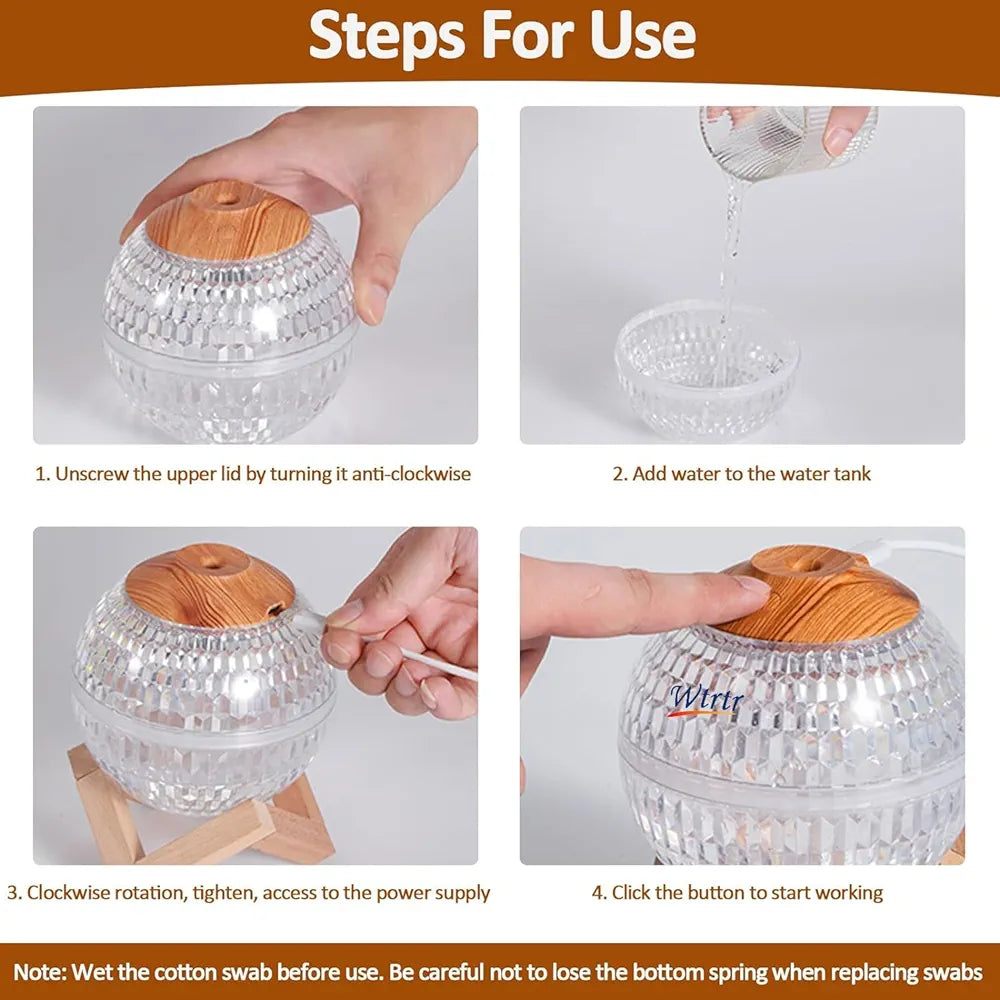 Steps For Use

1. Unscrew the upper lid by turning it anti-clockwise

2. Add water to the water tank

3. Clockwise rotation, tighten, access to the power supply

Wtrtr

4. Click the button to start working

Note: Wet the cotton swab before use. Be careful not to lose the bottom spring when replacing swabs