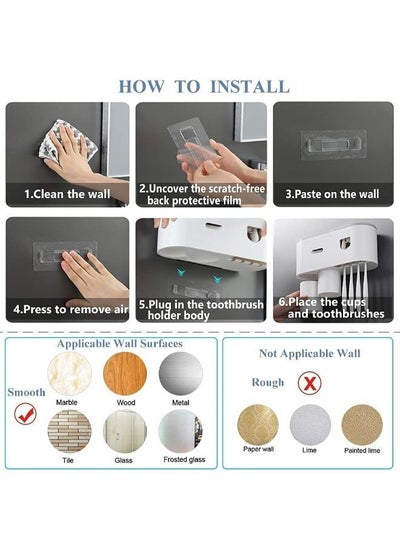 HOW TO INSTALL

1.Clean the wall

2.Uncover the scratch-free back protective film

3.Paste on the wall

4.Press to remove air

5.Plug in the toothbrush holder body

6.Place the cups and toothbrushes

Applicable Wall Surfaces

Smooth

Marble

Wood

Metal

Tile

Glass

Frosted glass

Not Applicable Wall

Rough

Paper wall

Lime

Painted lime