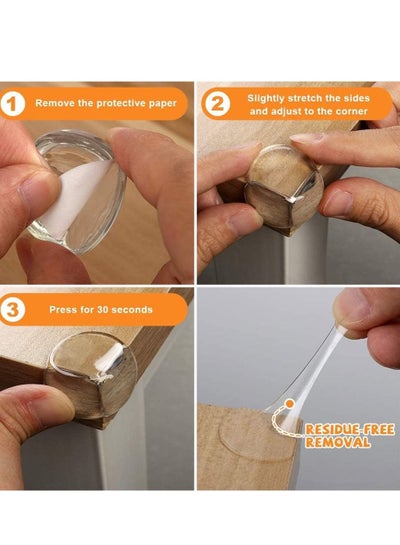 1 Remove the protective paper

2 Slightly stretch the sides and adjust to the corner

3 Press for 30 seconds

RESIDUE-FREE REMOVAL