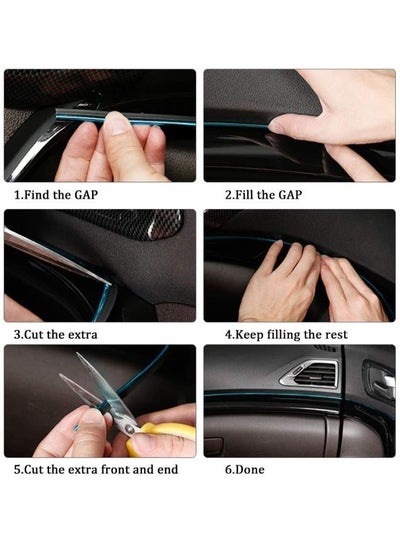 1.Find the GAP

2.Fill the GAP

3.Cut the extra

4.Keep filling the rest

5.Cut the extra front and end

6.Done