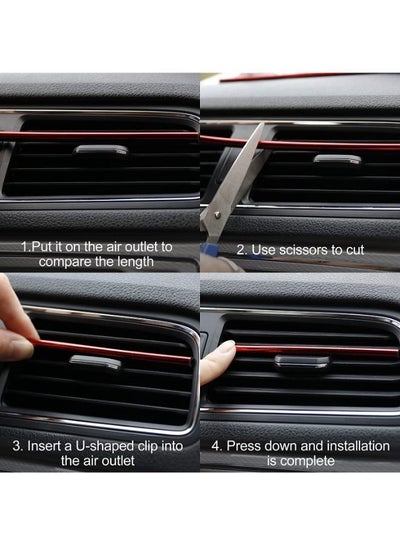 1.Put it on the air outlet to compare the length

2. Use scissors to cut

3. Insert a U-shaped clip into the air outlet

4. Press down and installation is complete