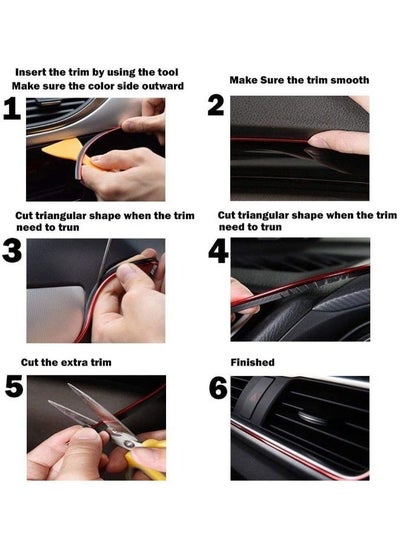 Insert the trim by using the tool
Make sure the color side outward

1

Make Sure the trim smooth

2

Cut triangular shape when the trim need to trun

3

Cut triangular shape when the trim need to trun

4

Cut the extra trim

5

Finished

6