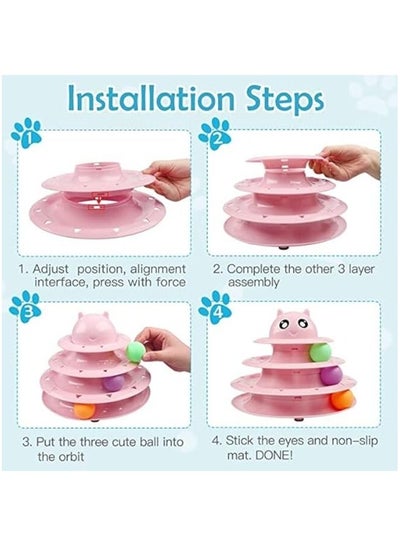 Installation Steps

1

2

1. Adjust position, alignment interface, press with force

2. Complete the other 3 layer assembly

3

4

3. Put the three cute ball into the orbit

4. Stick the eyes and non-slip mat. DONE!