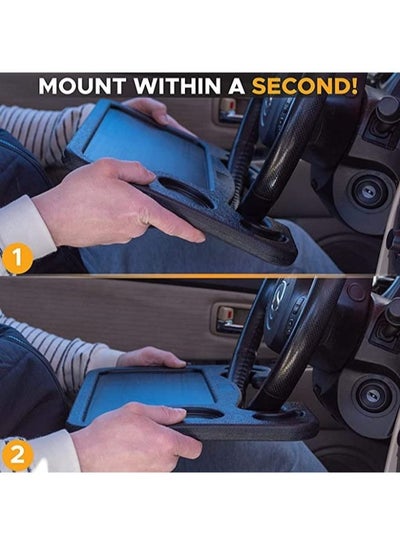 MOUNT WITHIN A SECOND!

1

2