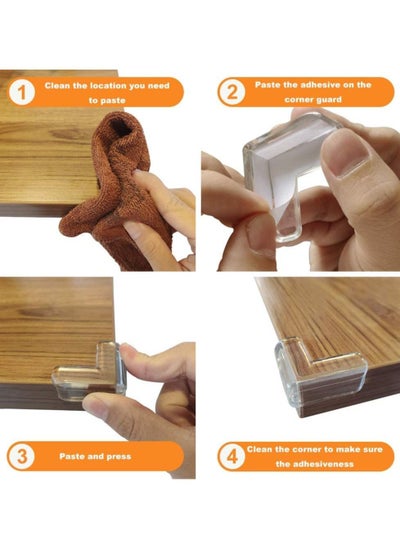 1 Clean the location you need to paste

2 Paste the adhesive on the corner guard

3 Paste and press

4 Clean the corner to make sure the adhesiveness