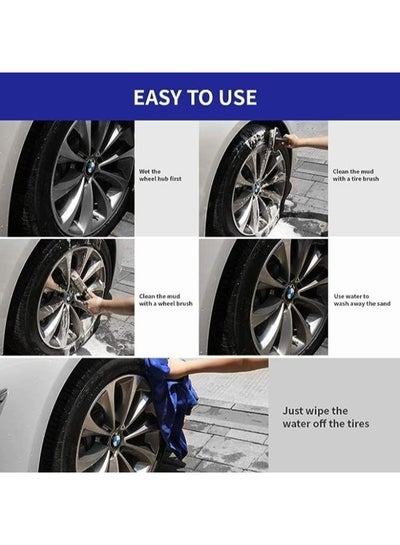 EASY TO USE

Wet the wheel hub first

Clean the mud with a tire brush

Clean the mud with a wheel brush

Use water to wash away the sand

Just wipe the water off the tires