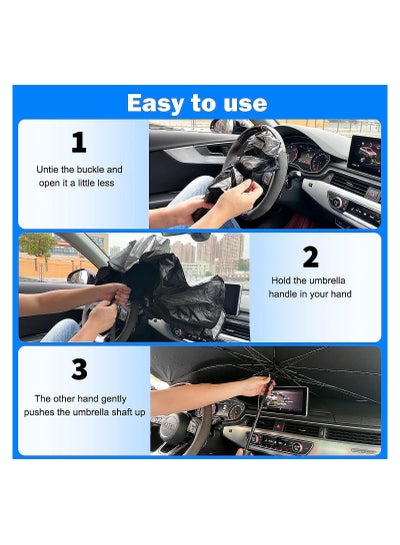 Easy to use

1

Untie the buckle and open it a little less

2

Hold the umbrella handle in your hand

3

The other hand gently pushes the umbrella shaft up