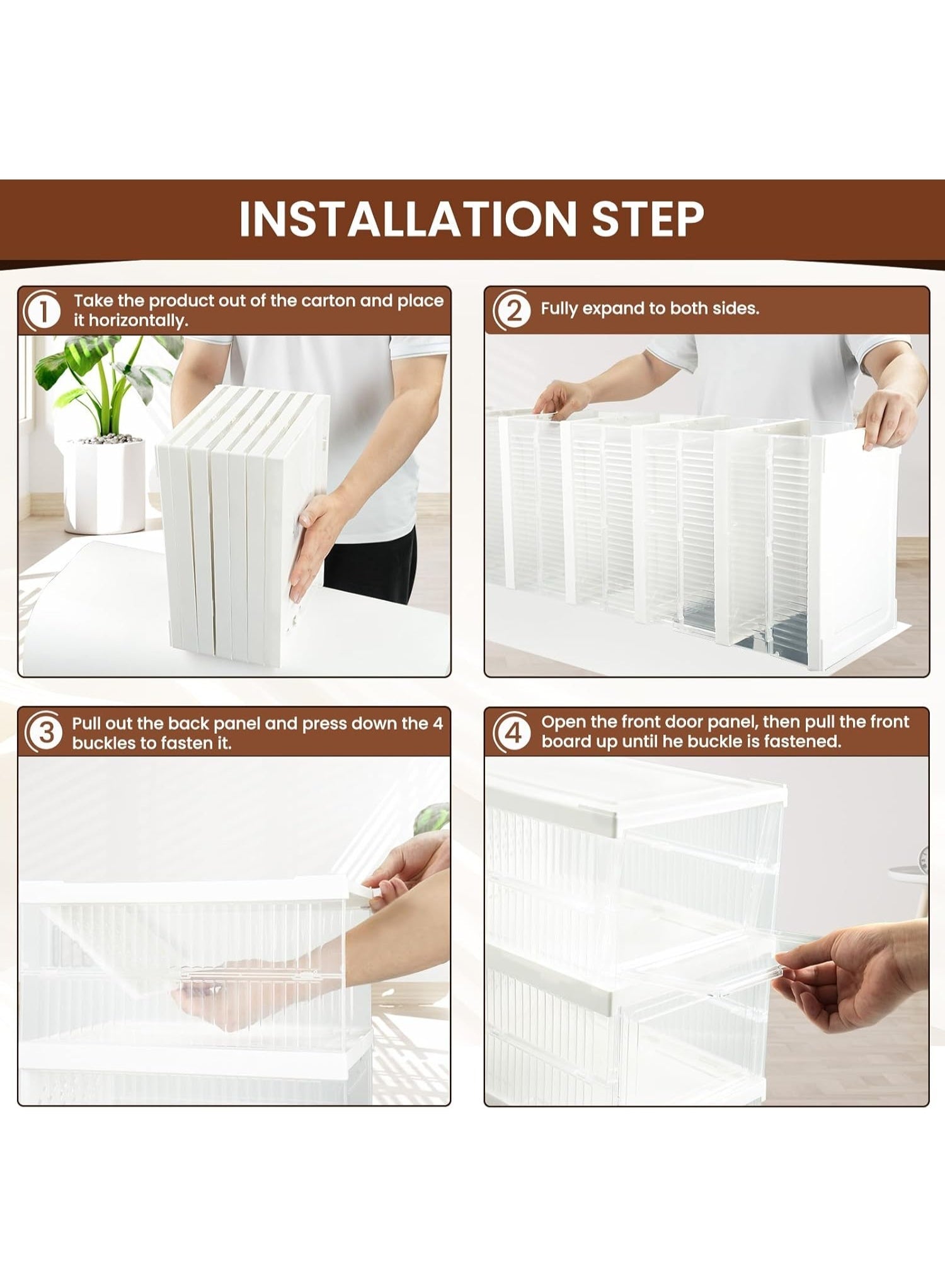 INSTALLATION STEP

1 Take the product out of the carton and place it horizontally.

2 Fully expand to both sides.

3 Pull out the back panel and press down the 4 buckles to fasten it.

4 Open the front door panel, then pull the front board up until he buckle is fastened.