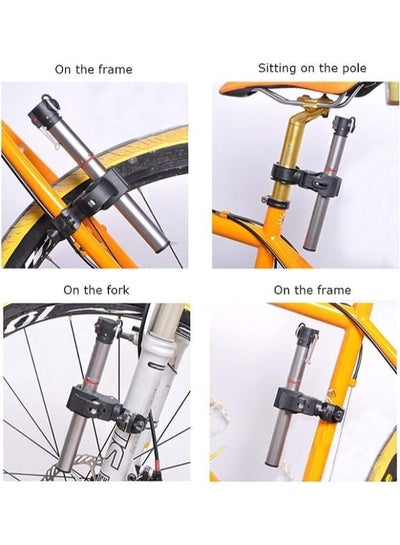 On the frame

Sitting on the pole

On the fork

On the frame