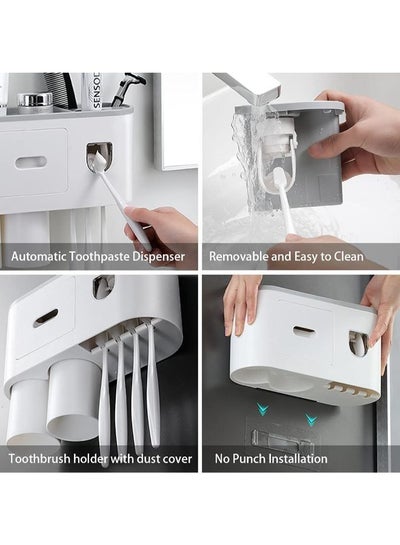 SENSOD

Automatic Toothpaste Dispenser

Removable and Easy to Clean

Toothbrush holder with dust cover

No Punch Installation