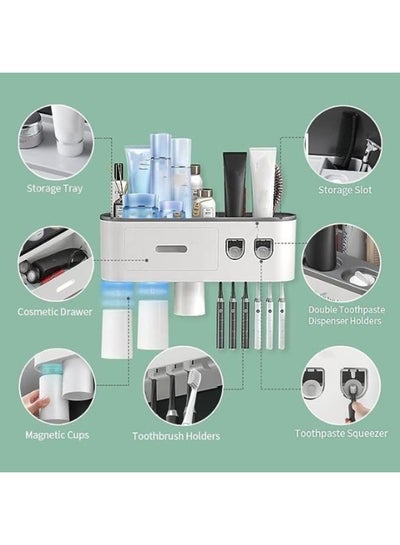 Storage Tray

Storage Slot

Cosmetic Drawer

Double Toothpaste Dispenser Holders

Magnetic Cups

Toothbrush Holders

Toothpaste Squeezer