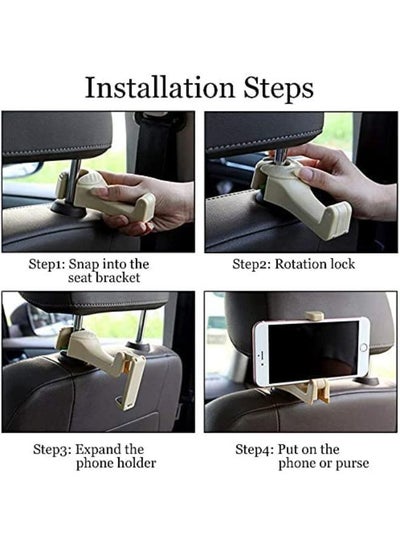 Installation Steps

Step1: Snap into the seat bracket

Step2: Rotation lock

Step3: Expand the phone holder

Step4: Put on the phone or purse