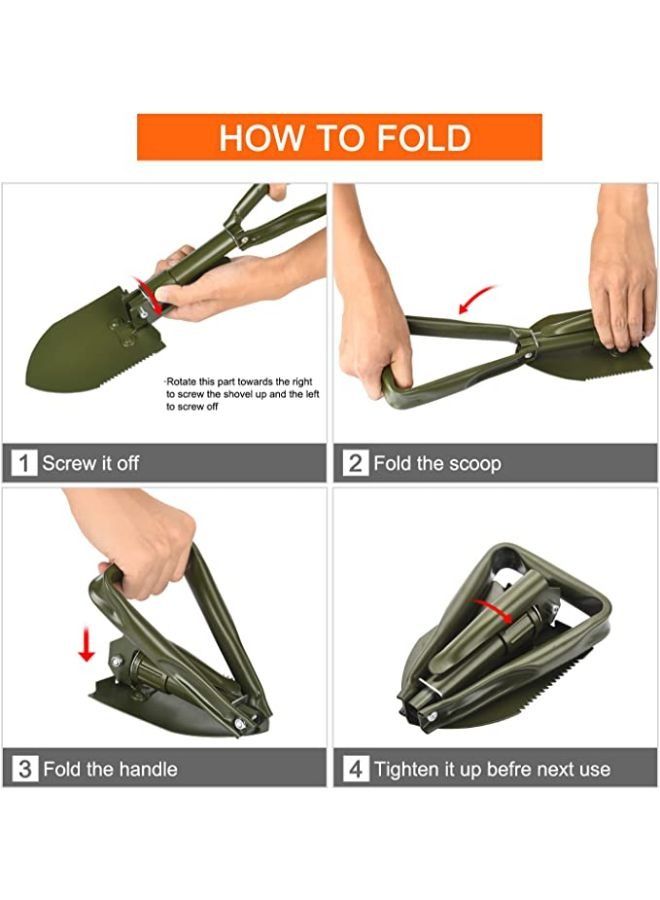 HOW TO FOLD

·Rotate this part towards the right to screw the shovel up and the left to screw off

1 Screw it off

2 Fold the scoop

3 Fold the handle

4 Tighten it up befre next use