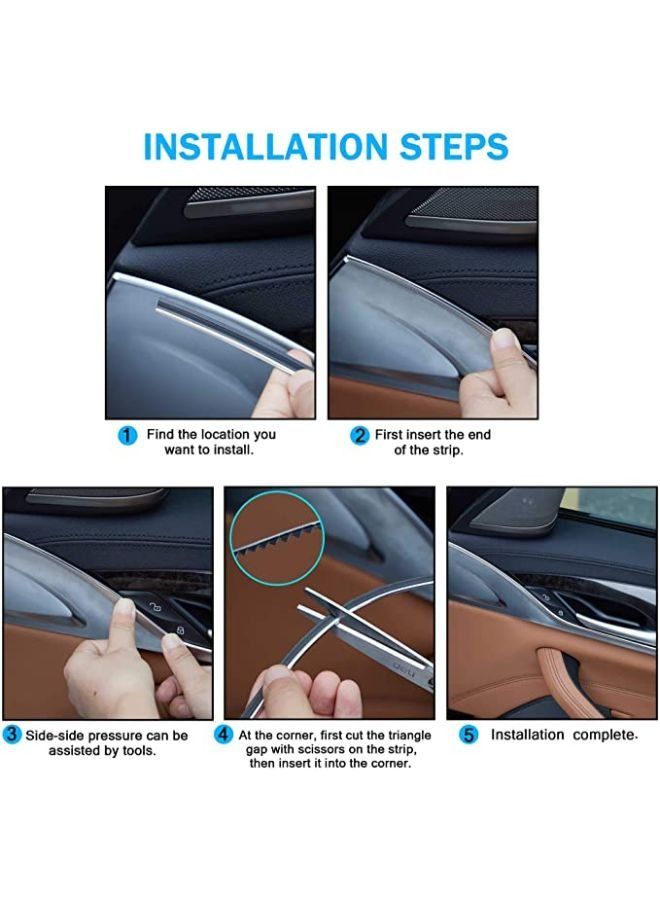 INSTALLATION STEPS

1 Find the location you want to install.

2 First insert the end of the strip.

3 Side-side pressure can be assisted by tools.

4 At the corner, first cut the triangle gap with scissors on the strip, then insert it into the corner.

5 Installation complete.