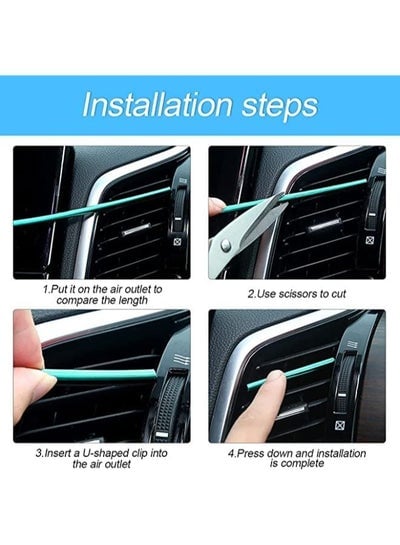 Installation steps

1.Put it on the air outlet to compare the length

2.Use scissors to cut

3.Insert a U-shaped clip into the air outlet

4.Press down and installation is complete