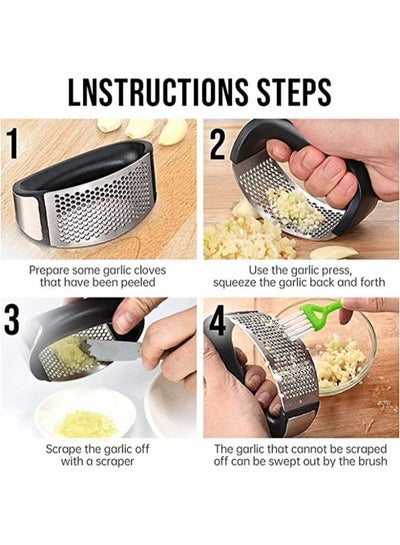 LNSTRUCTIONS STEPS

1

Prepare some garlic cloves that have been peeled

2

Use the garlic press, squeeze the garlic back and forth

3

Scrape the garlic off with a scraper

4

The garlic that cannot be scraped off can be swept out by the brush