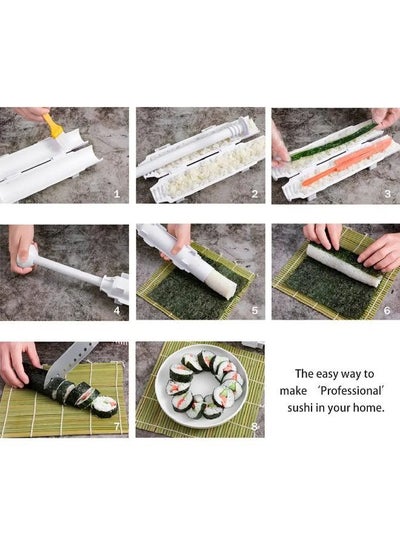 1

2

3

4

5

6

7

8

The easy way to make 'Professional' sushi in your home.