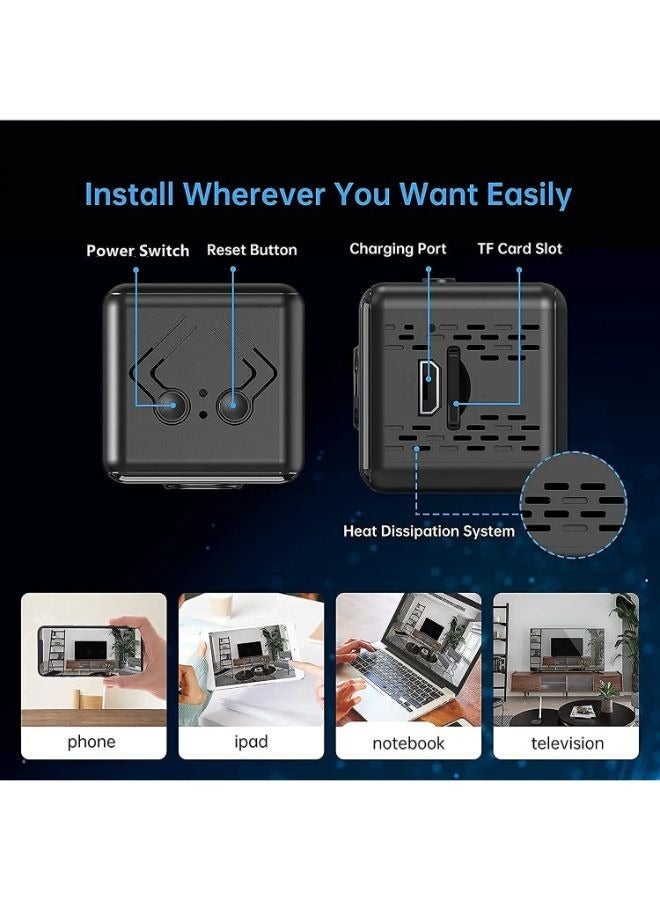 Install Wherever You Want Easily

Power Switch

Reset Button

Charging Port

TF Card Slot

Heat Dissipation System

phone

ipad

notebook

television