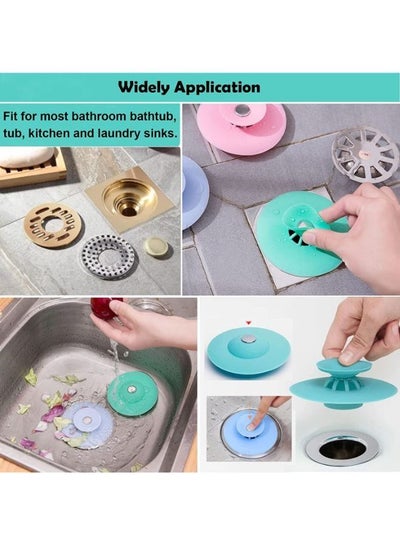 Widely Application

Fit for most bathroom bathtub, tub, kitchen and laundry sinks.