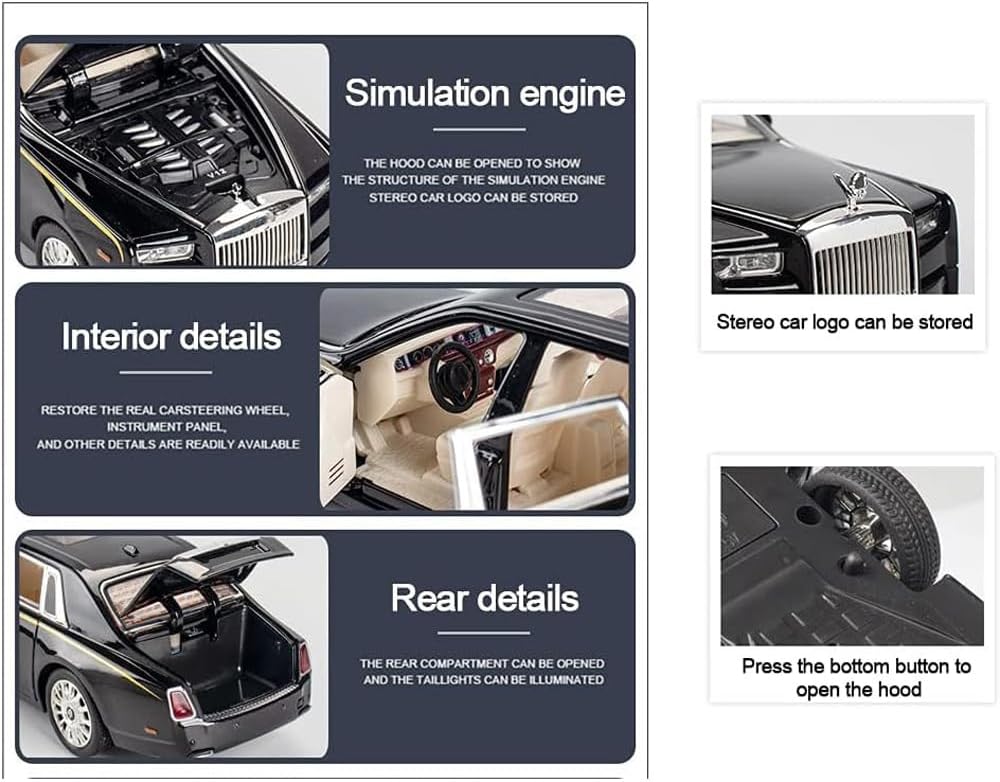 Simulation engine

THE HOOD CAN BE OPENED TO SHOW THE STRUCTURE OF THE SIMULATION ENGINE STEREO CAR LOGO CAN BE STORED

Interior details

RESTORE THE REAL CARSTEERING WHEEL, INSTRUMENT PANEL, AND OTHER DETAILS ARE READILY AVAILABLE

Rear details

THE REAR COMPARTMENT CAN BE OPENED AND THE TAILLIGHTS CAN BE ILLUMINATED

Stereo car logo can be stored

Press the bottom button to open the hood