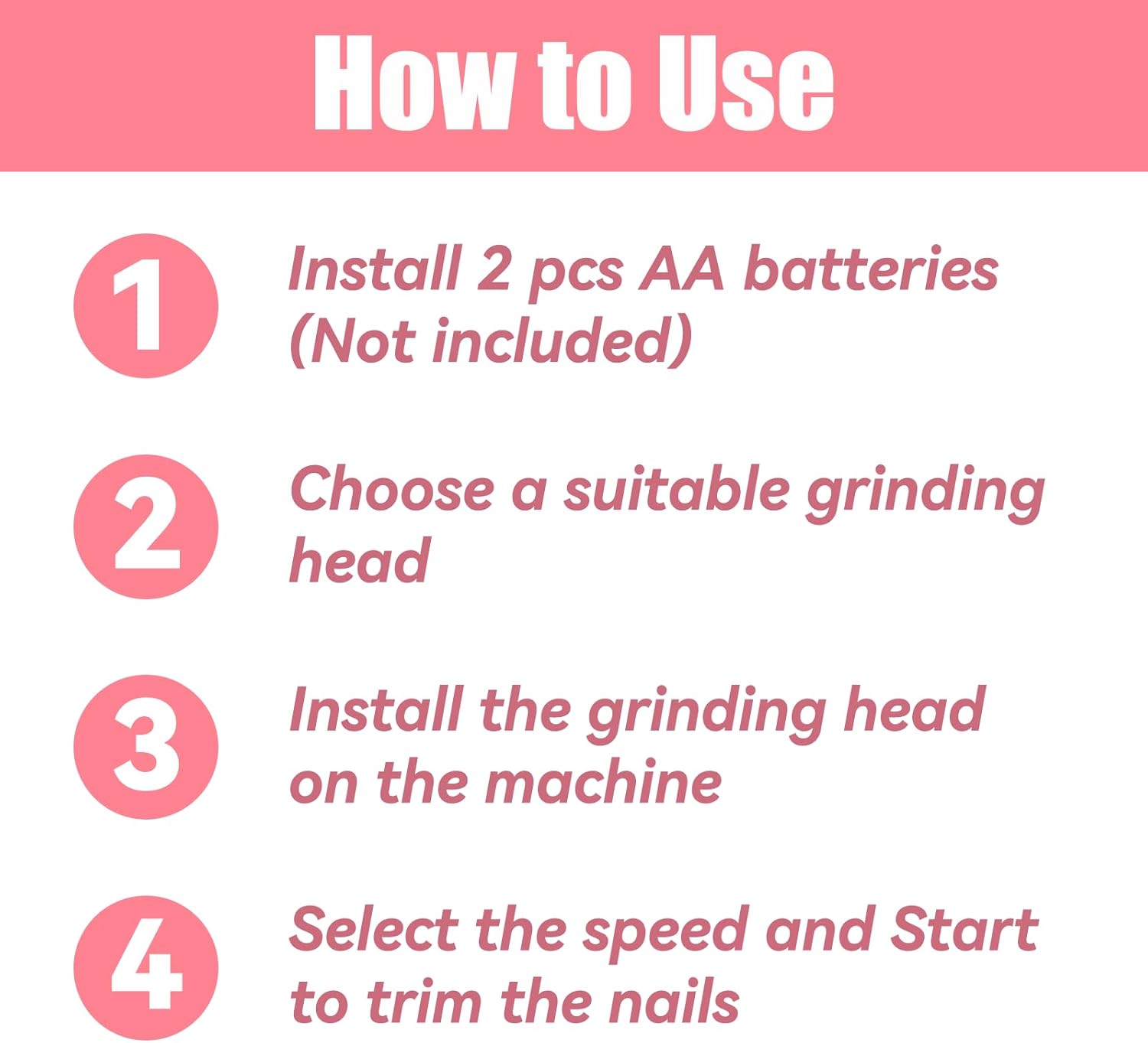 How to Use

1 Install 2 pcs AA batteries (Not included)

2 Choose a suitable grinding head

3 Install the grinding head on the machine

4 Select the speed and Start to trim the nails