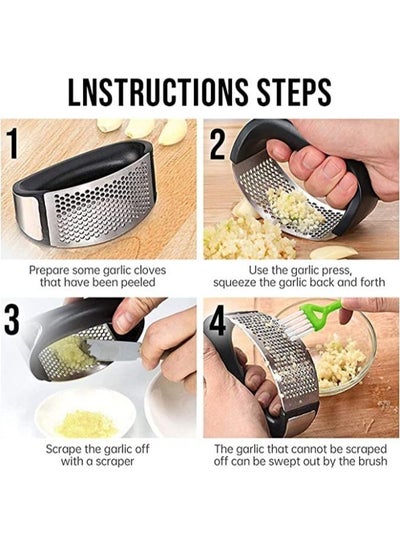 LNSTRUCTIONS STEPS

1

Prepare some garlic cloves that have been peeled

2

Use the garlic press, squeeze the garlic back and forth

3

Scrape the garlic off with a scraper

4

The garlic that cannot be scraped off can be swept out by the brush