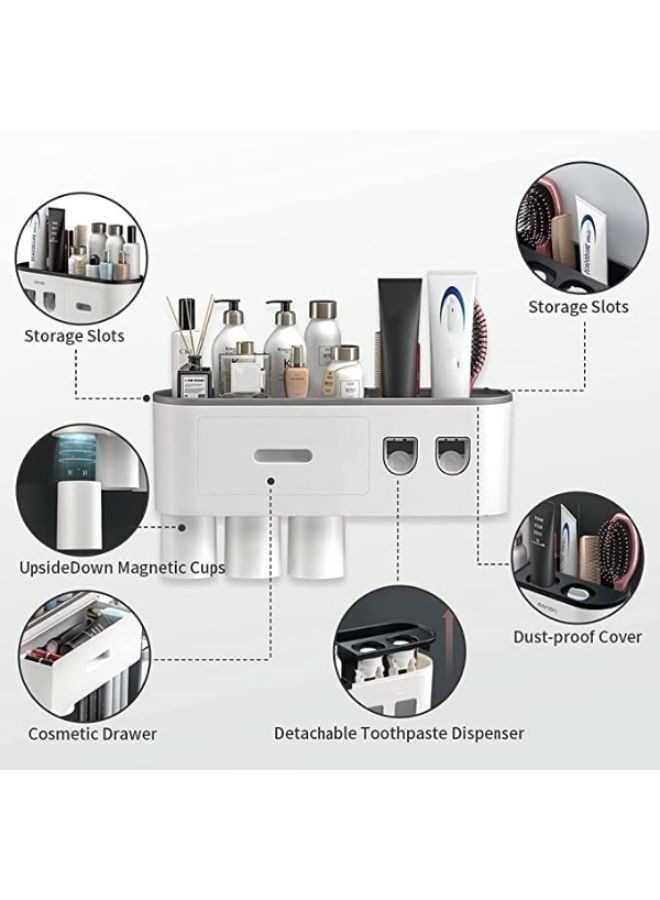 Storage Slots

Storage Slots

UpsideDown Magnetic Cups

Dust-proof Cover

Cosmetic Drawer

Detachable Toothpaste Dispenser