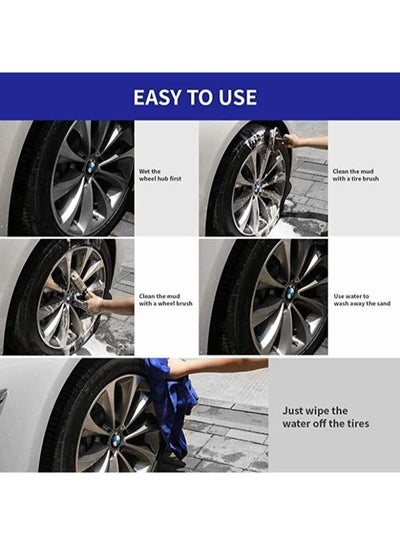 EASY TO USE

Wet the wheel hub first

Clean the mud with a tire brush

Clean the mud with a wheel brush

Use water to wash away the sand

Just wipe the water off the tires