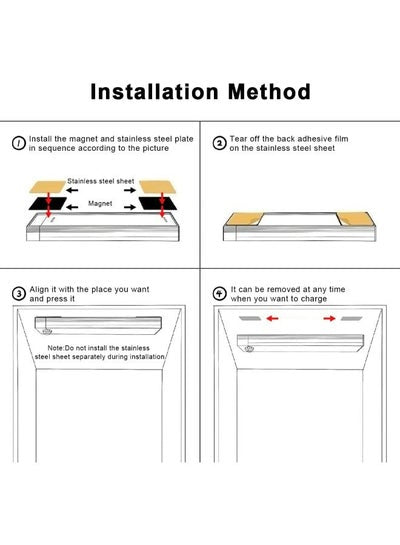 Installation Method

① Install the magnet and stainless steel plate in sequence according to the picture

Stainless steel sheet

Magnet

② Tear off the back adhesive film on the stainless steel sheet

③ Align it with the place you want and press it

Note:Do not install the stainless steel sheet separately during installation.

④ It can be removed at any time when you want to charge