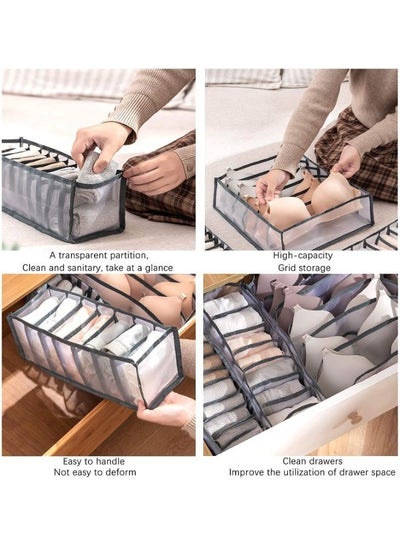 A transparent partition,
Clean and sanitary, take at a glance

High-capacity
Grid storage

Easy to handle
Not easy to deform

Clean drawers
Improve the utilization of drawer space