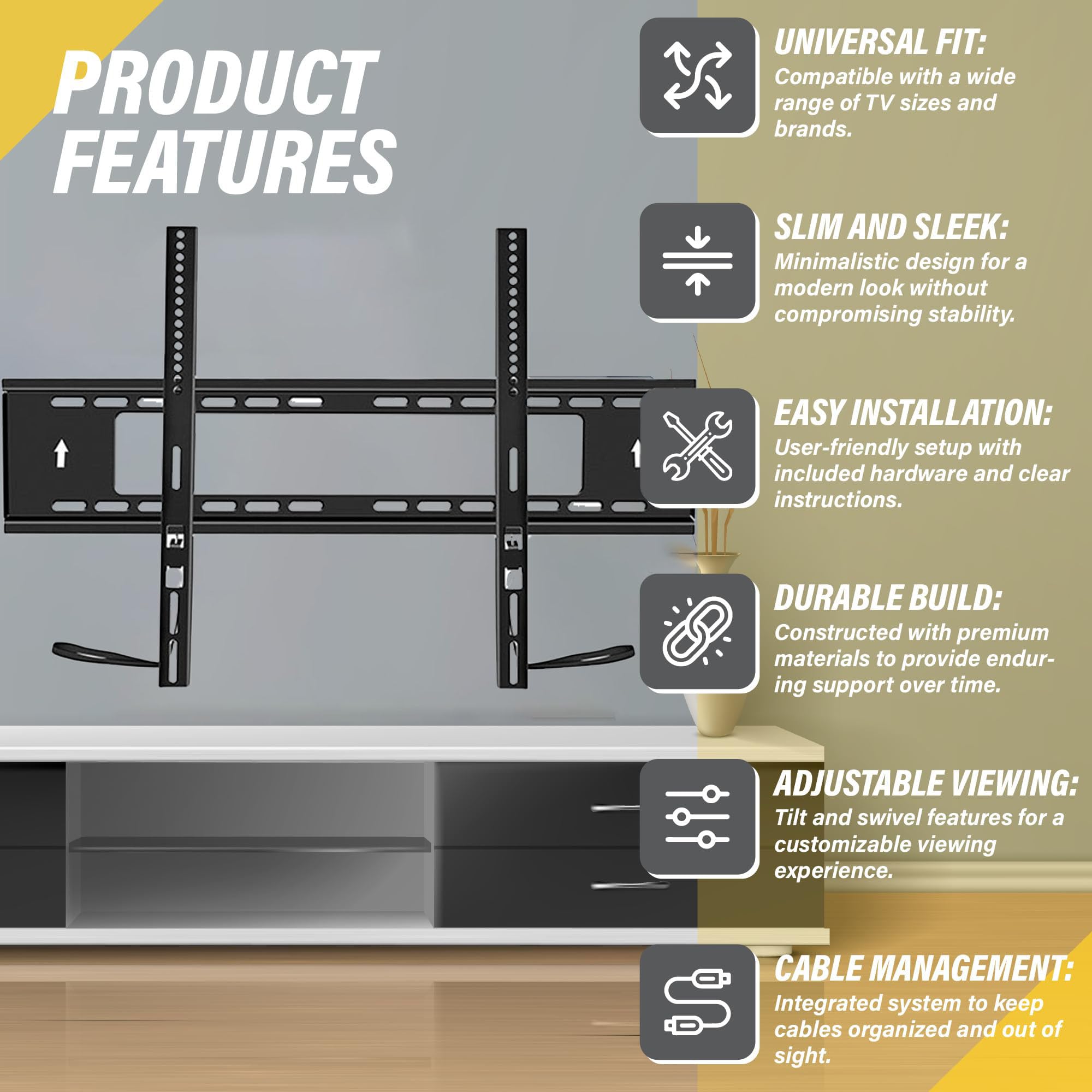 PRODUCT FEATURES

UNIVERSAL FIT:
Compatible with a wide range of TV sizes and brands.

SLIM AND SLEEK:
Minimalistic design for a modern look without compromising stability.

EASY INSTALLATION:
User-friendly setup with included hardware and clear instructions.

DURABLE BUILD:
Constructed with premium materials to provide enduring support over time.

ADJUSTABLE VIEWING:
Tilt and swivel features for a customizable viewing experience.

CABLE MANAGEMENT:
Integrated system to keep cables organized and out of sight.