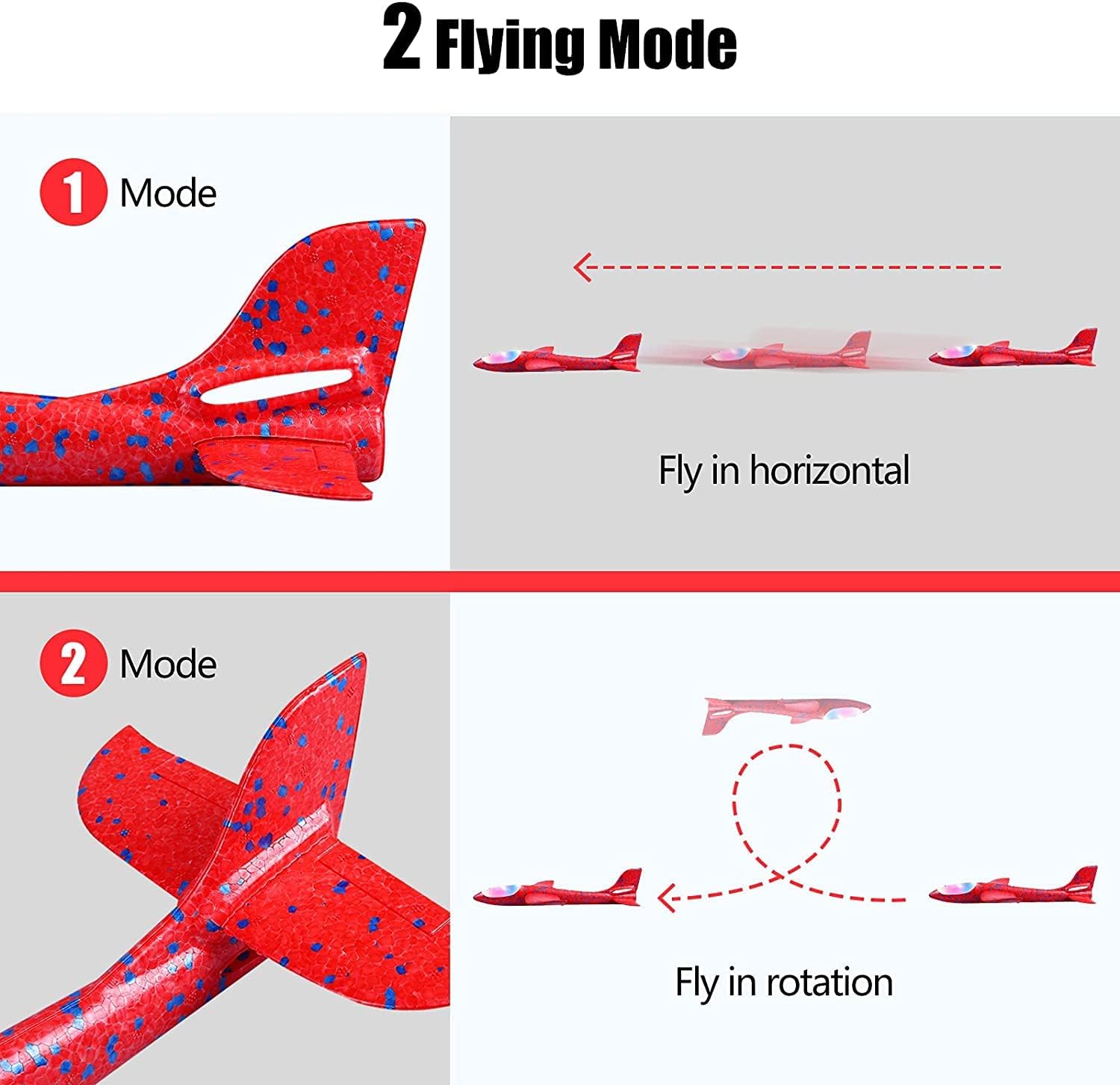 2 Flying Mode

1 Mode

Fly in horizontal

2 Mode

Fly in rotation