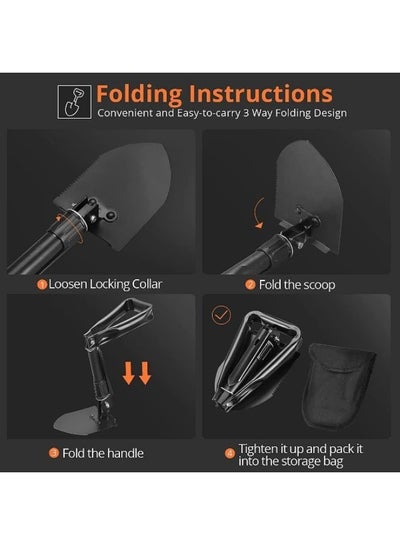 Folding Instructions
Convenient and Easy-to-carry 3 Way Folding Design

1 Loosen Locking Collar

2 Fold the scoop

3 Fold the handle

4 Tighten it up and pack it into the storage bag