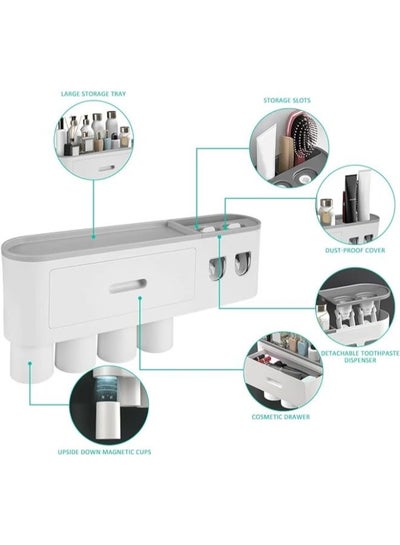 LARGE STORAGE TRAY

STORAGE SLOTS

DUST-PROOF COVER

DETACHABLE TOOTHPASTE DISPENSER

COSMETIC DRAWER

UPSIDE DOWN MAGNETIC CUPS