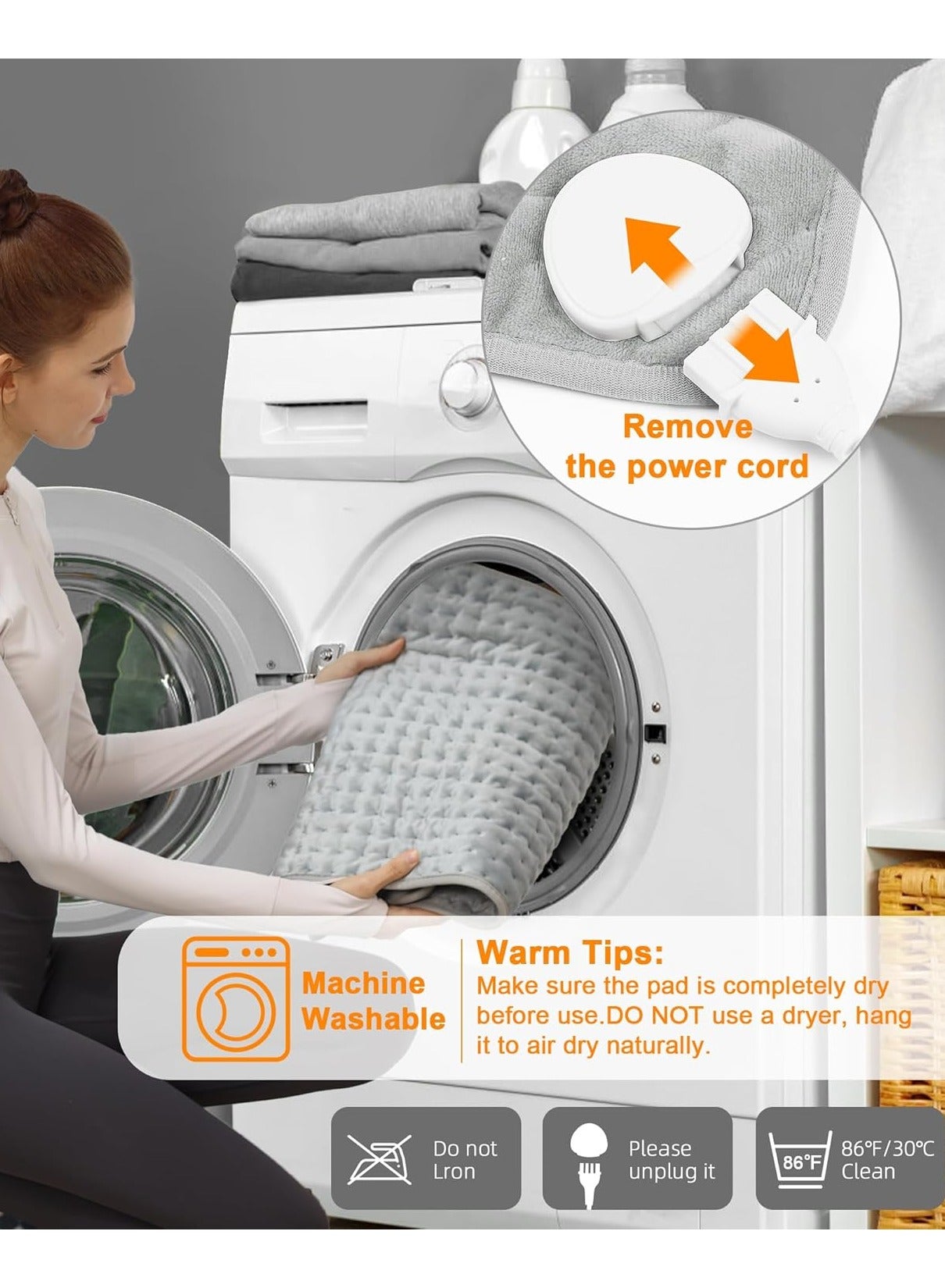 Remove the power cord

Machine Washable

Warm Tips:
Make sure the pad is completely dry before use.DO NOT use a dryer, hang it to air dry naturally.

Do not Lron

Please unplug it

86°F

86°F/30°C Clean