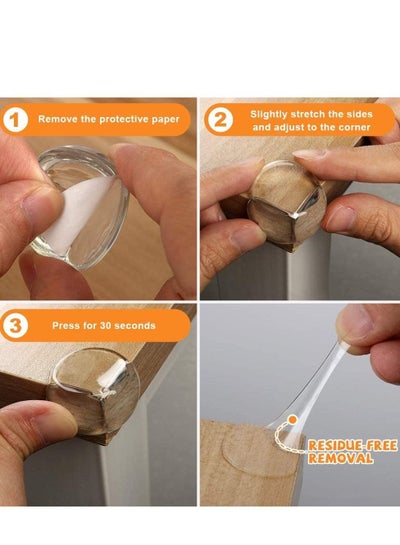 1 Remove the protective paper

2 Slightly stretch the sides and adjust to the corner

3 Press for 30 seconds

RESIDUE-FREE REMOVAL