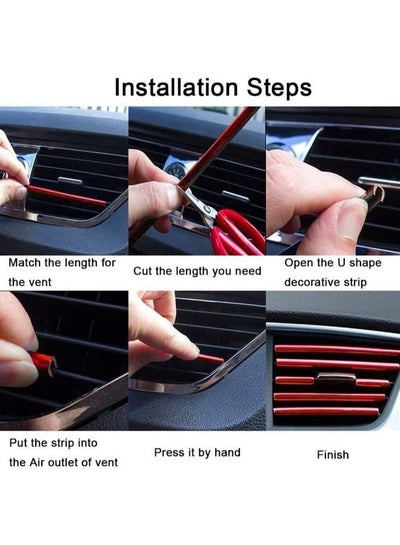 Installation Steps

Match the length for the vent

Cut the length you need

Open the U shape decorative strip

Put the strip into the Air outlet of vent

Press it by hand

Finish