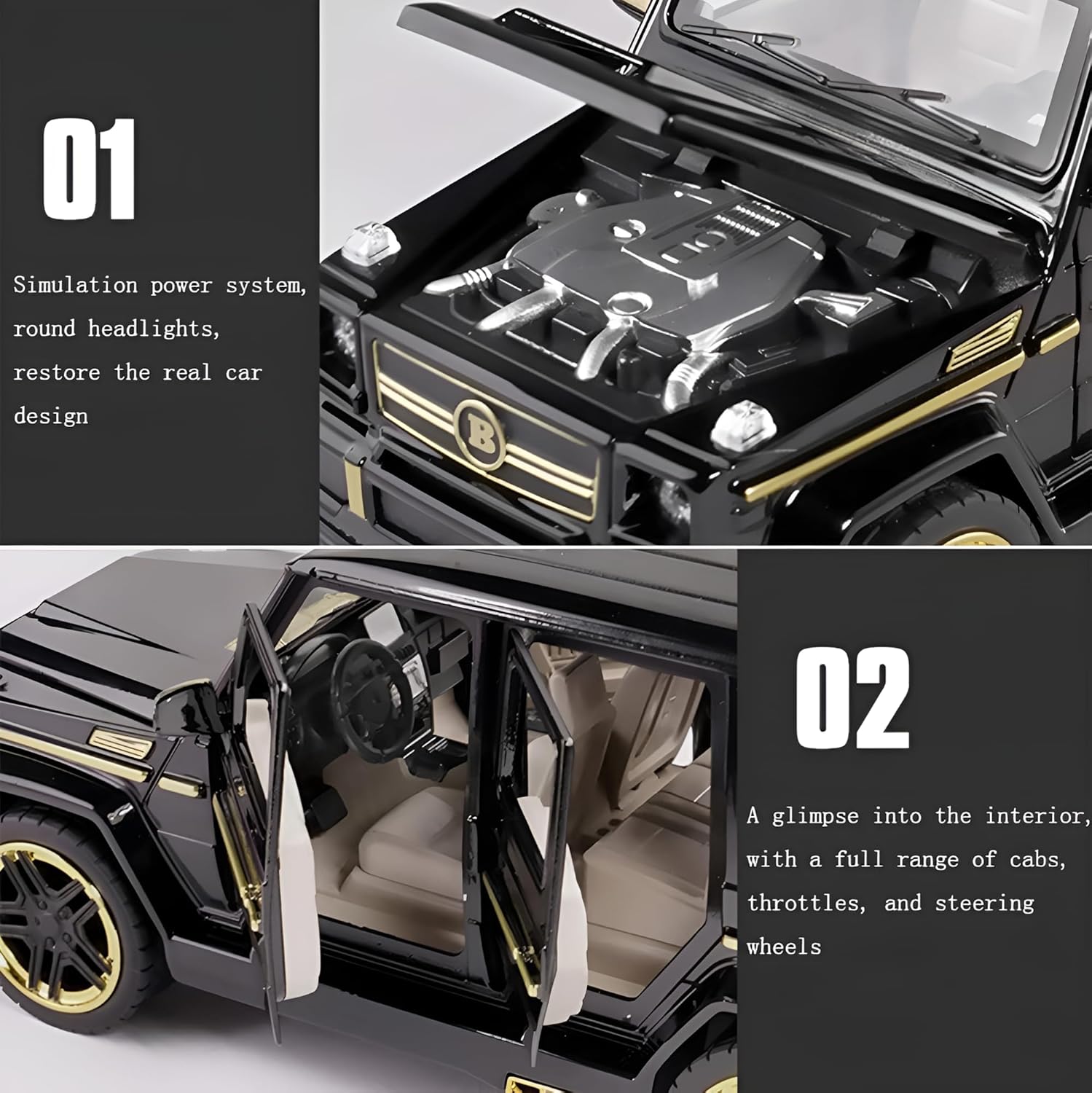 01

Simulation power system, round headlights, restore the real car design

B

02

A glimpse into the interior, with a full range of cabs, throttles, and steering wheels