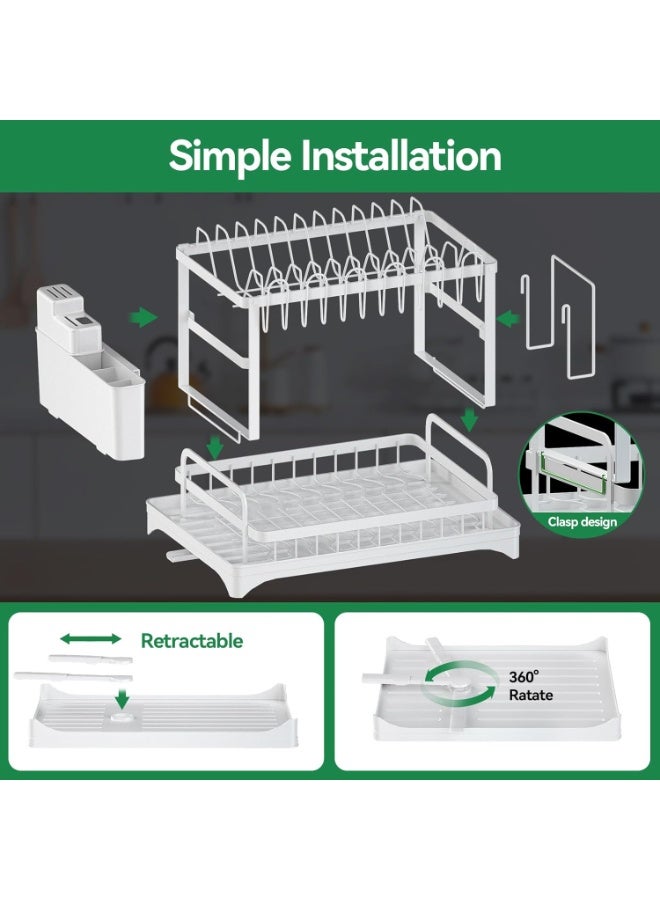 Simple Installation

Clasp design

Retractable

360°
Ratate