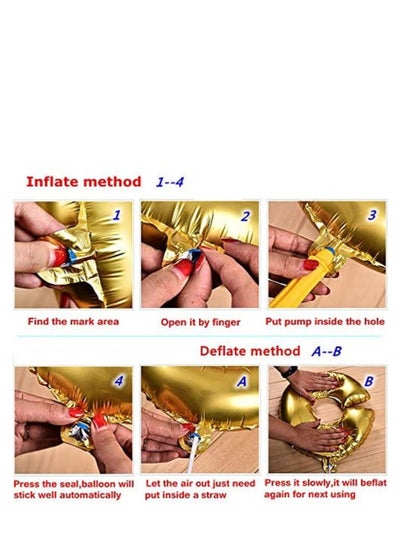 Inflate method 1--4

1

2

3

Find the mark area

Open it by finger

Put pump inside the hole

Deflate method A--B

4

A

B

Press the seal,balloon will stick well automatically

Let the air out just need put inside a straw

Press it slowly,it will beflat again for next using