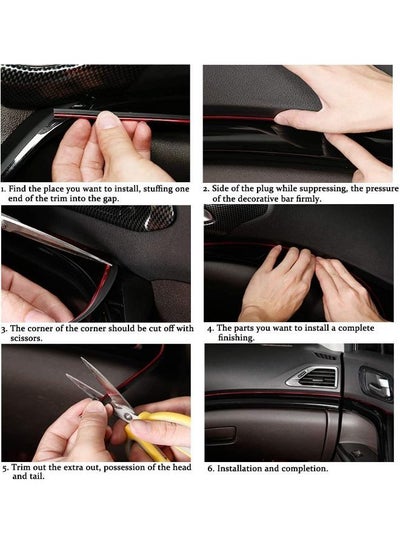 1. Find the place you want to install, stuffing one end of the trim into the gap.

2. Side of the plug while suppressing, the pressure of the decorative bar firmly.

3. The corner of the corner should be cut off with scissors.

4. The parts you want to install a complete finishing.

5. Trim out the extra out, possession of the head and tail.

6. Installation and completion.