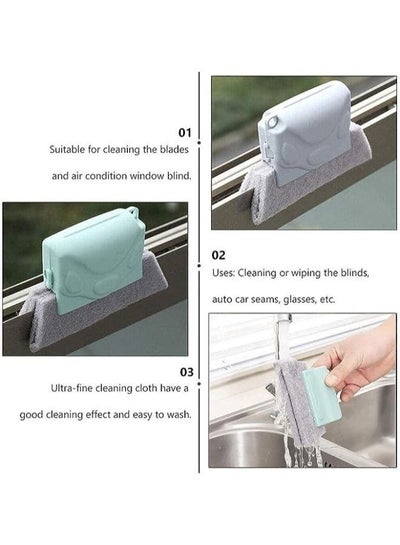 01
Suitable for cleaning the blades and air condition window blind.

02
Uses: Cleaning or wiping the blinds, auto car seams, glasses, etc.

03
Ultra-fine cleaning cloth have a good cleaning effect and easy to wash.