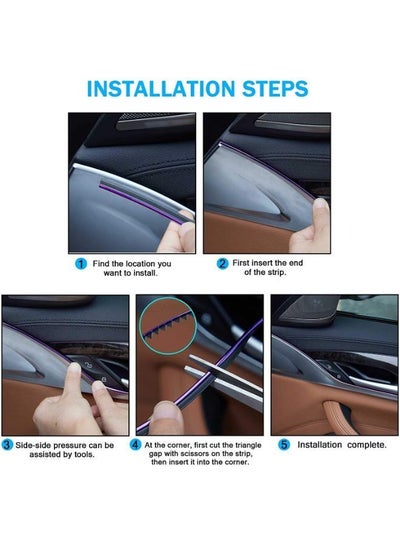 INSTALLATION STEPS

1 Find the location you want to install.

2 First insert the end of the strip.

3 Side-side pressure can be assisted by tools.

4 At the corner, first cut the triangle gap with scissors on the strip, then insert it into the corner.

5 Installation complete.