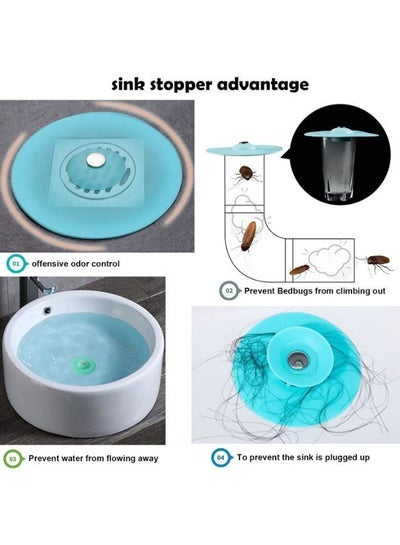 sink stopper advantage

01 offensive odor control

02 Prevent Bedbugs from climbing out

03 Prevent water from flowing away

04 To prevent the sink is plugged up