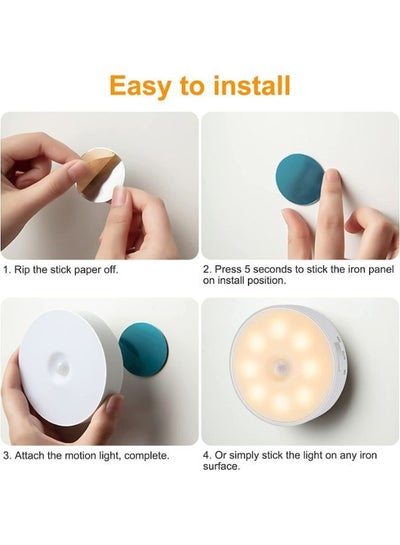 Easy to install

1. Rip the stick paper off.

2. Press 5 seconds to stick the iron panel on install position.

3. Attach the motion light, complete.

4. Or simply stick the light on any iron surface.