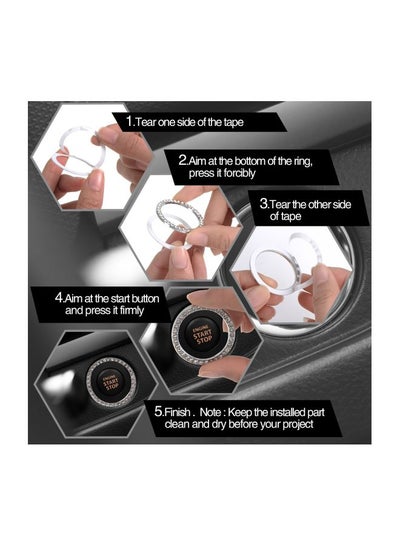 1.Tear one side of the tape

2.Aim at the bottom of the ring, press it forcibly

3.Tear the other side of tape

4.Aim at the start button and press it firmly

ENGINE
START
STOP

ENGINE
START
STOP

5.Finish . Note : Keep the installed part clean and dry before your project