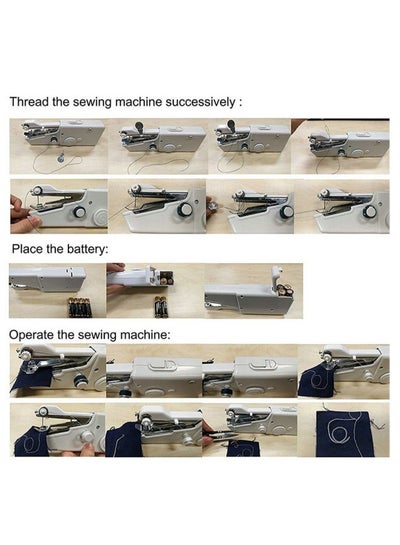 Thread the sewing machine successively :

Place the battery:

Operate the sewing machine: